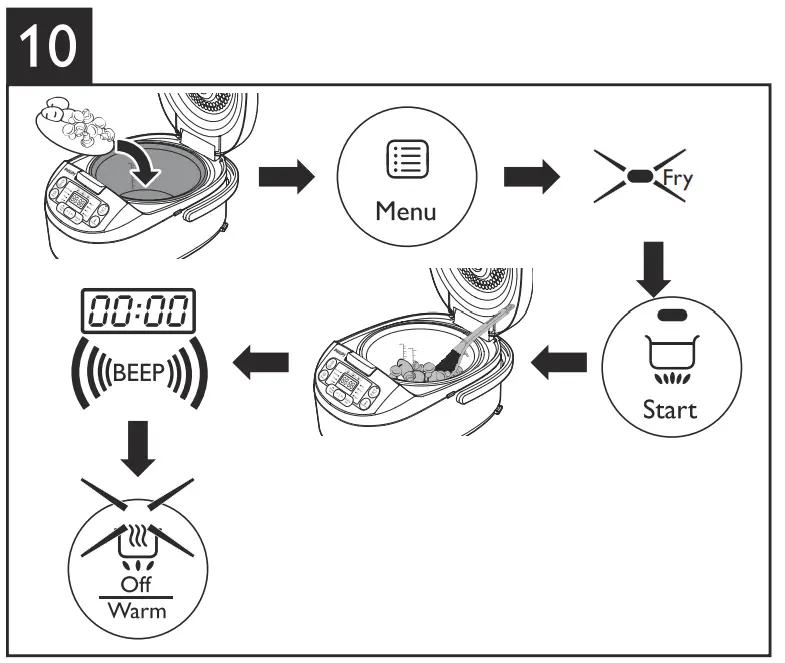 10

Menu

Fry

Start

00:00

BEEP

Off
Warm