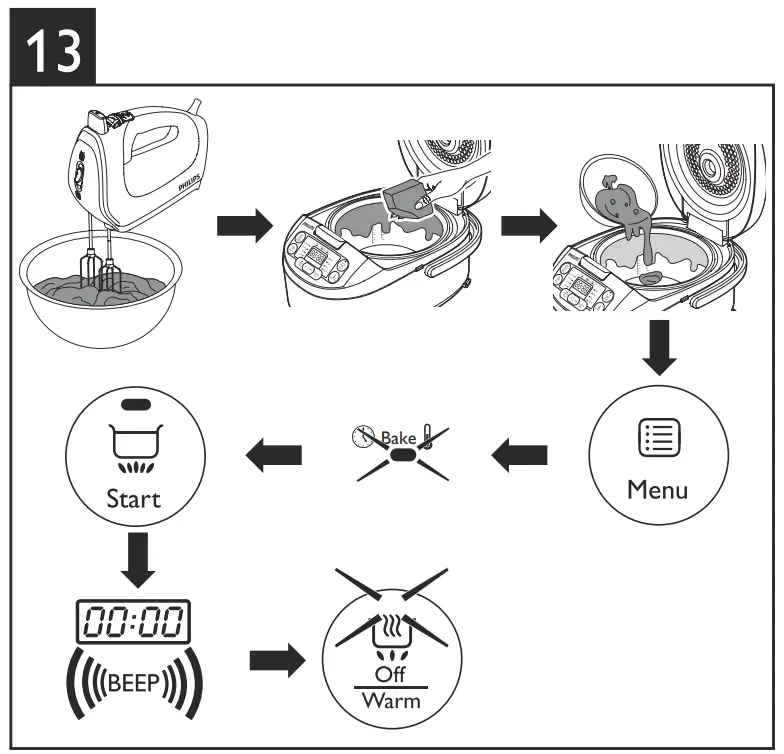 13

PHILIPS

Menu

Bake

Start

00:00

BEEP

Off
Warm