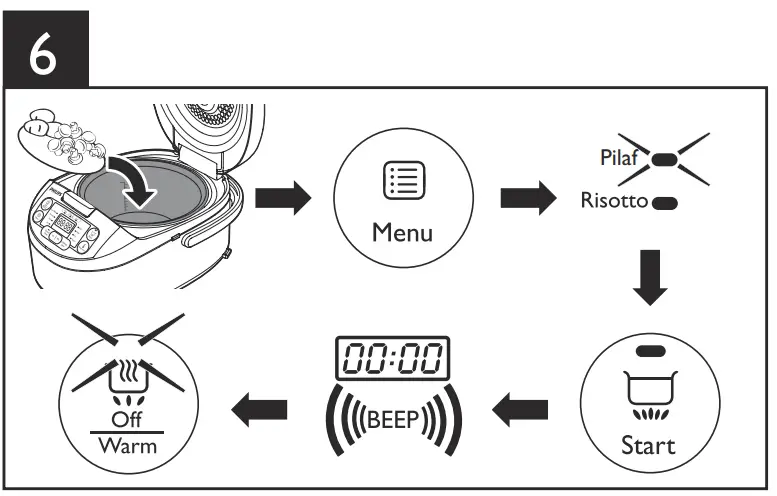 6

Menu

Pilaf

Risotto

Start

00:00

BEEP

Off

Warm