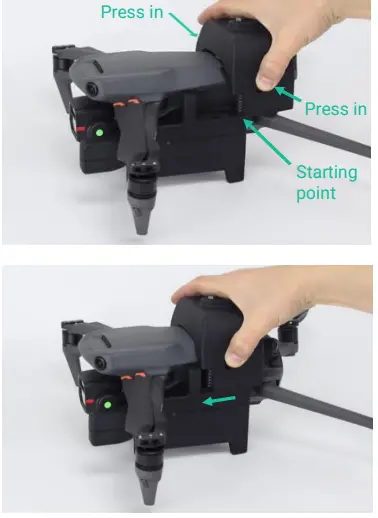 Press in

Press in

Starting point