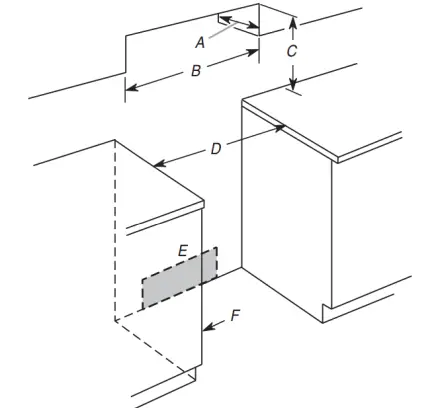 A
B
C
D
E
F