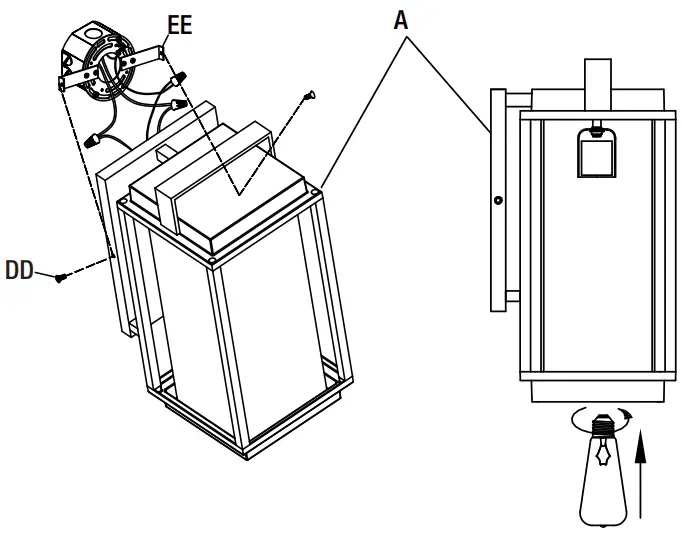 EE
A
DD