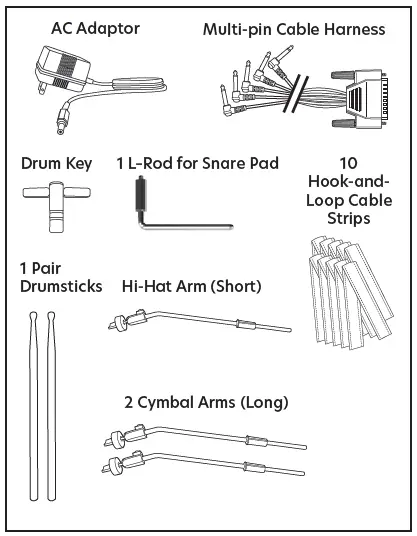 AC Adaptor

Multi-pin Cable Harness

Drum Key

1 L-Rod for Snare Pad

10 Hook-and-Loop Cable Strips

1 Pair Drumsticks

Hi-Hat Arm (Short)

2 Cymbal Arms (Long)