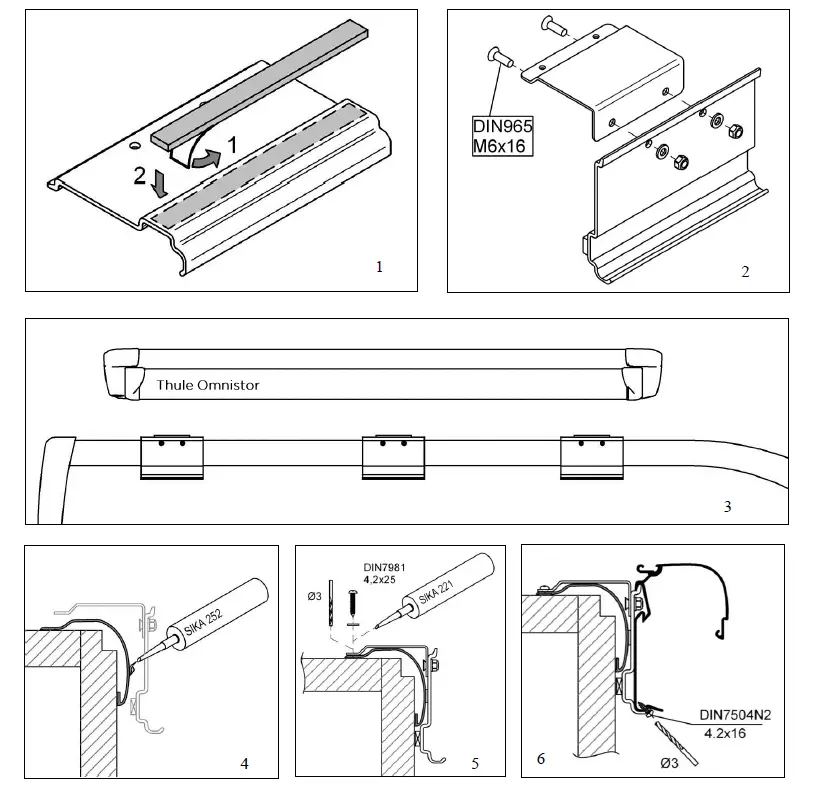 1
2
1

DIN965
M6x16
2

Thule Omnistor
3

SIKA 252
4

Ø3
DIN7981
4,2x25
SIKA 221
5

6
DIN7504N2
4.2x16
Ø3