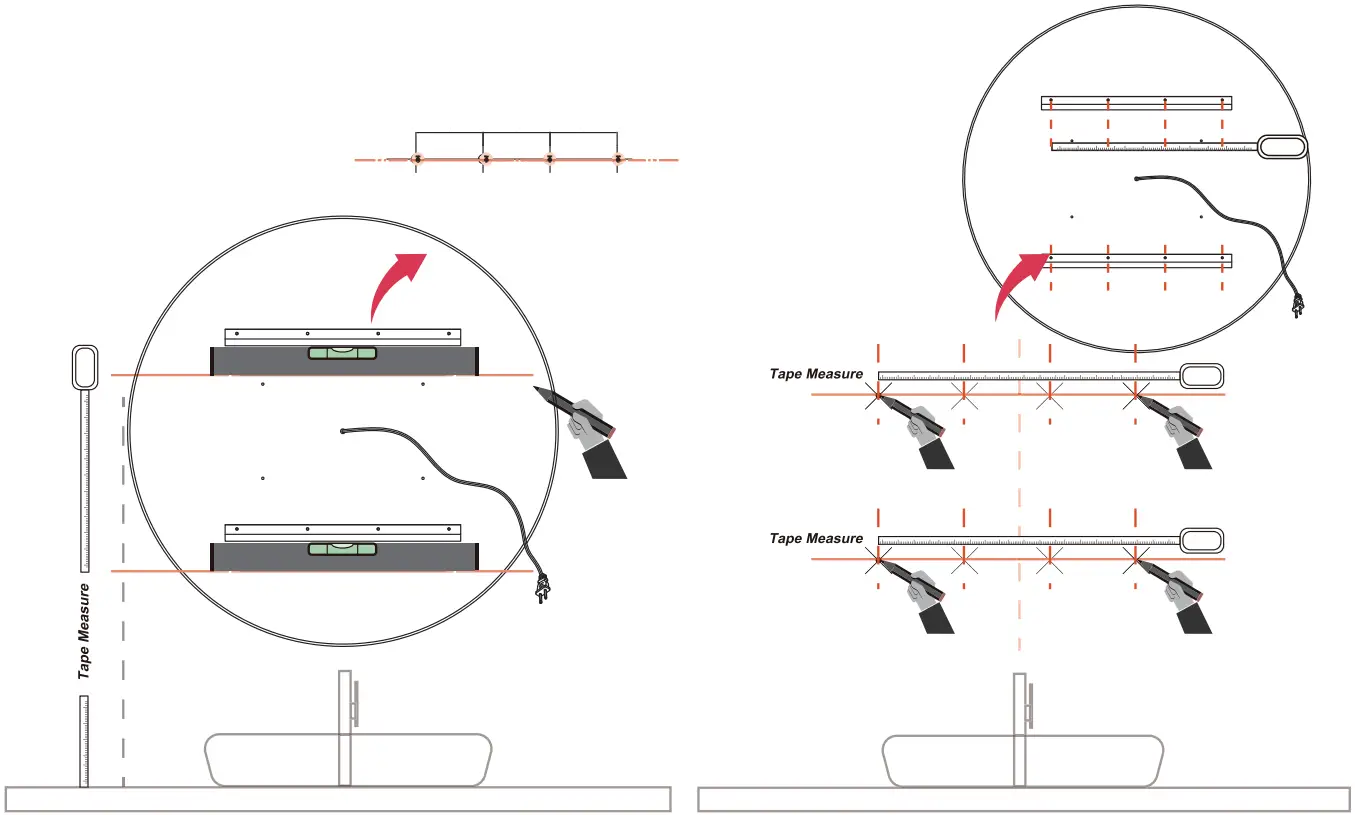 Tape Measure

Tape Measure

Tape Measure