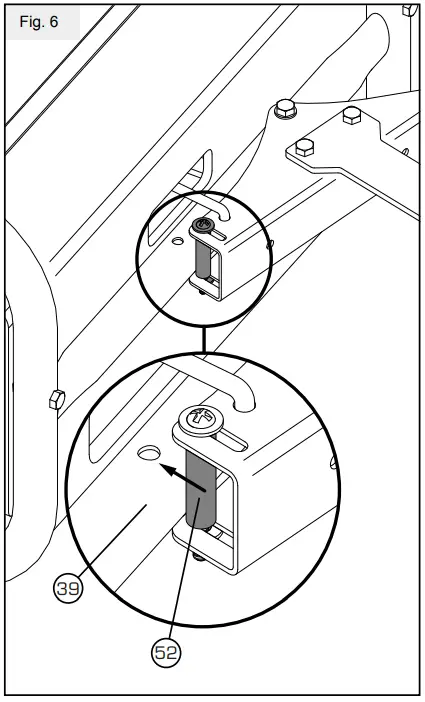 Fig. 6

39

52