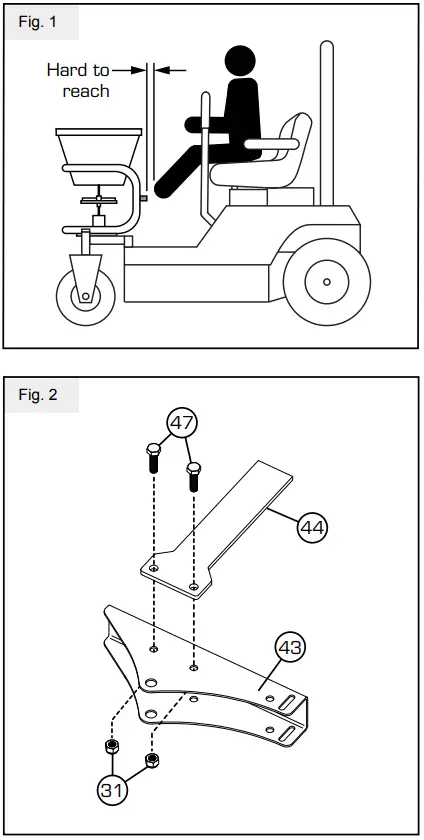 Fig. 1

Hard to reach

Fig. 2

47

44

43

31