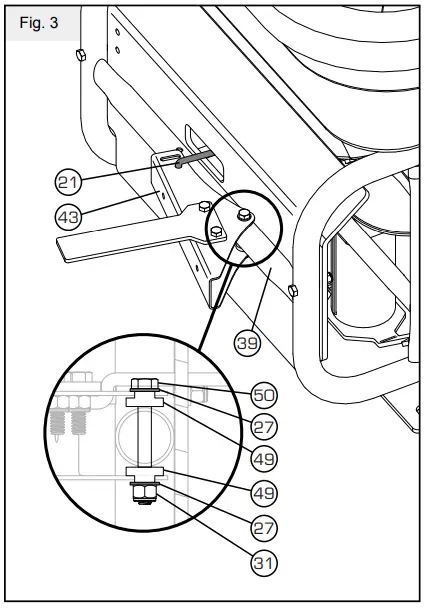 Fig. 3

21

43

39

50

27

49

49

27

31