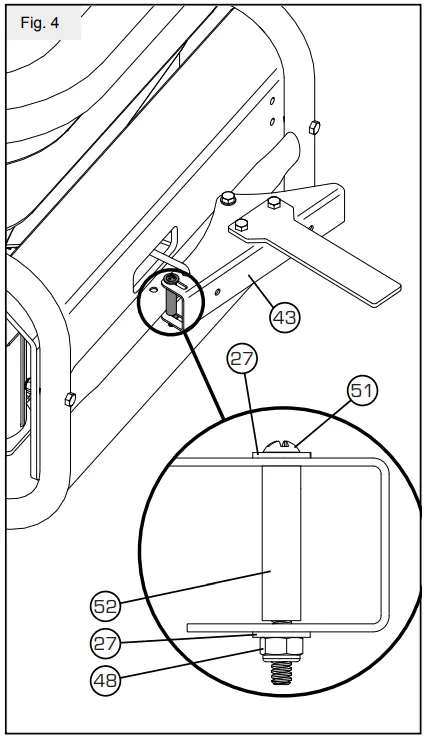 Fig. 4

43

27

51

52

27

48