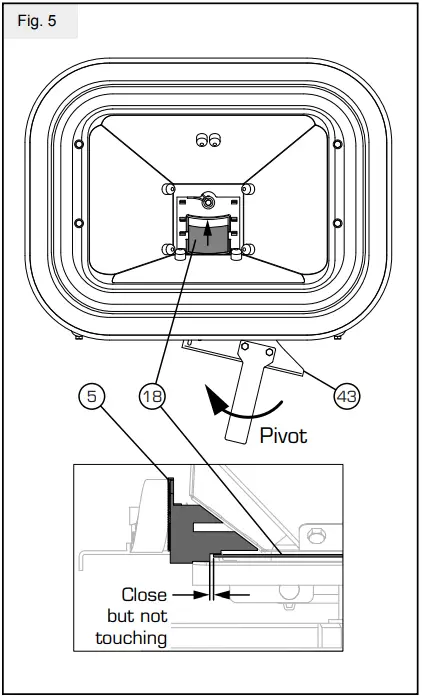 Fig. 5

5

18

43

Pivot

Close but not touching