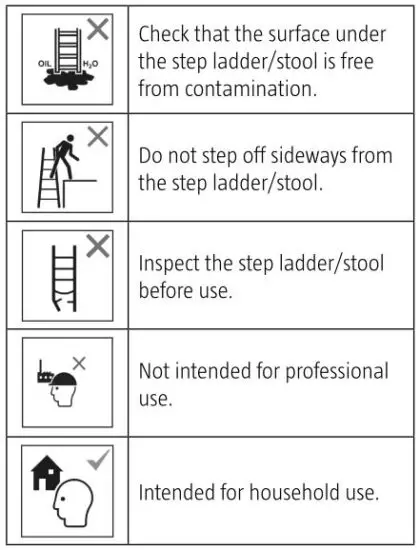 | | |
|---|---|
| OIL $H_2O$ | Check that the surface under the step ladder/stool is free from contamination. |
| | Do not step off sideways from the step ladder/stool. |
| | Inspect the step ladder/stool before use. |
| | Not intended for professional use. |
| | Intended for household use. |