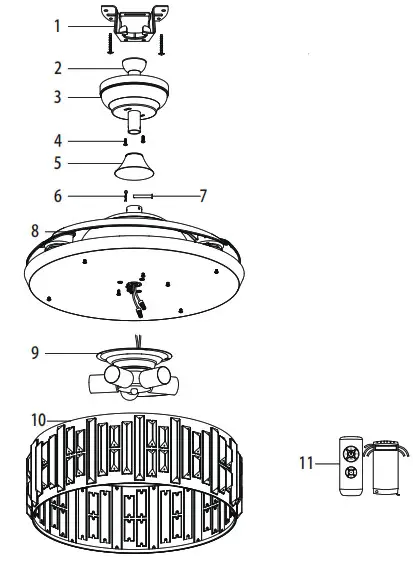 1
2
3
4
5
6
7
8
9
10
11