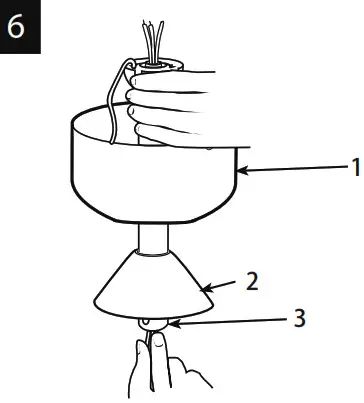 6

1

2

3