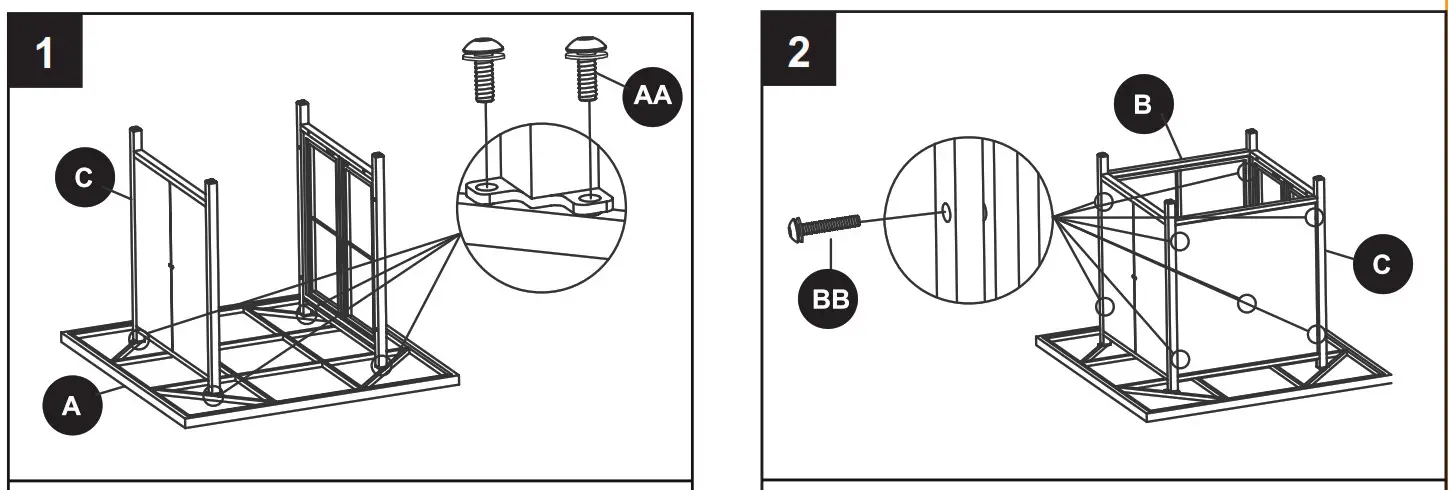 1

AA

C

A

2

B

BB

C