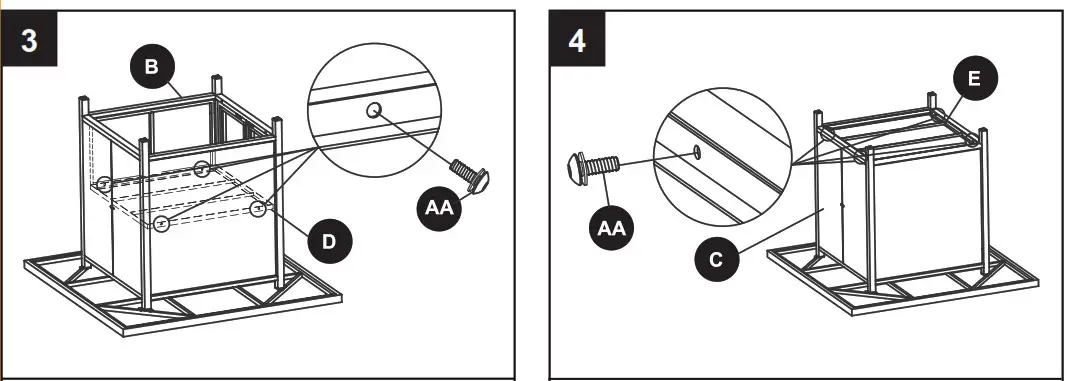 3

B

AA

D

4

E

AA

C