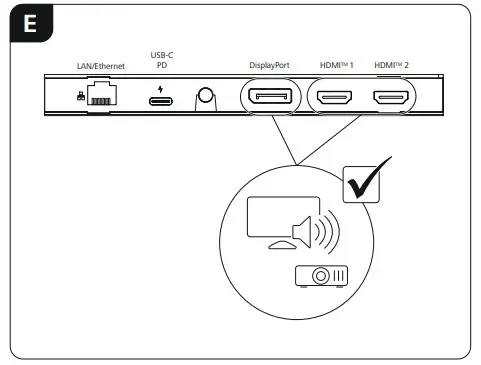 E

LAN/Ethernet

USB-C
PD

DisplayPort

HDMI™ 1

HDMI™ 2