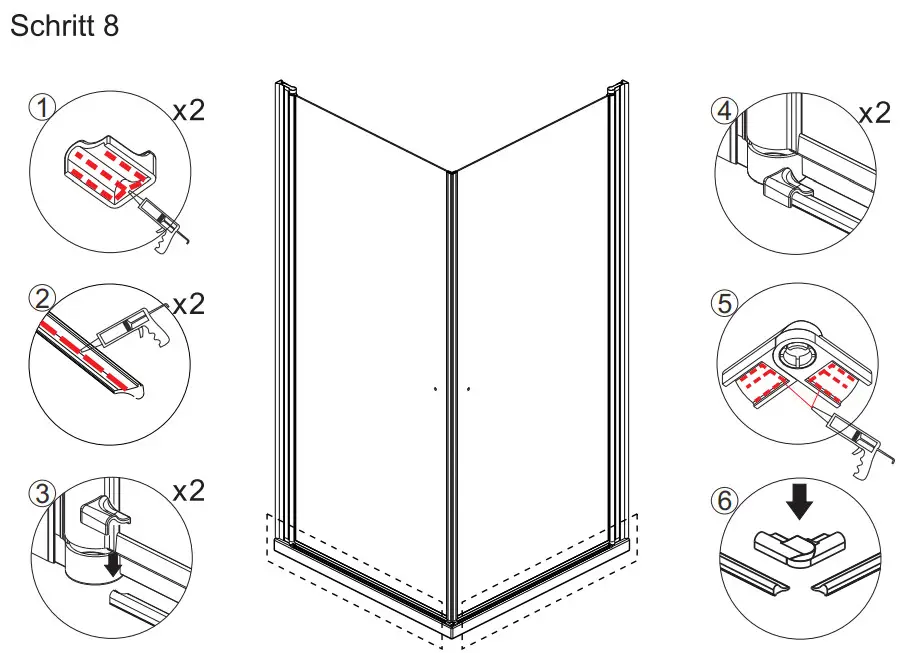 Schritt 8

1 x2

2 x2

3 x2

4 x2

5

6