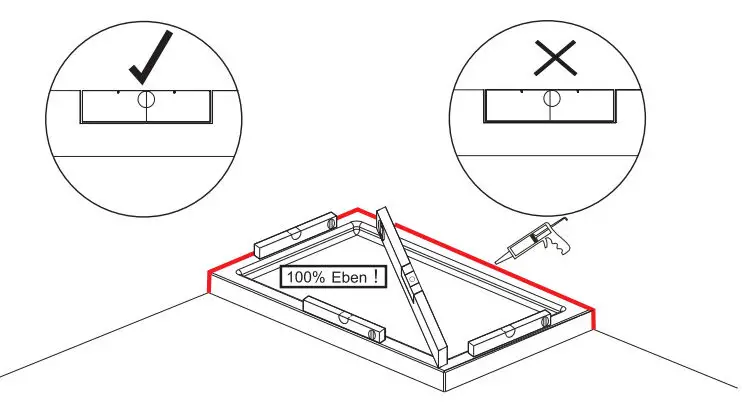 100% Eben !