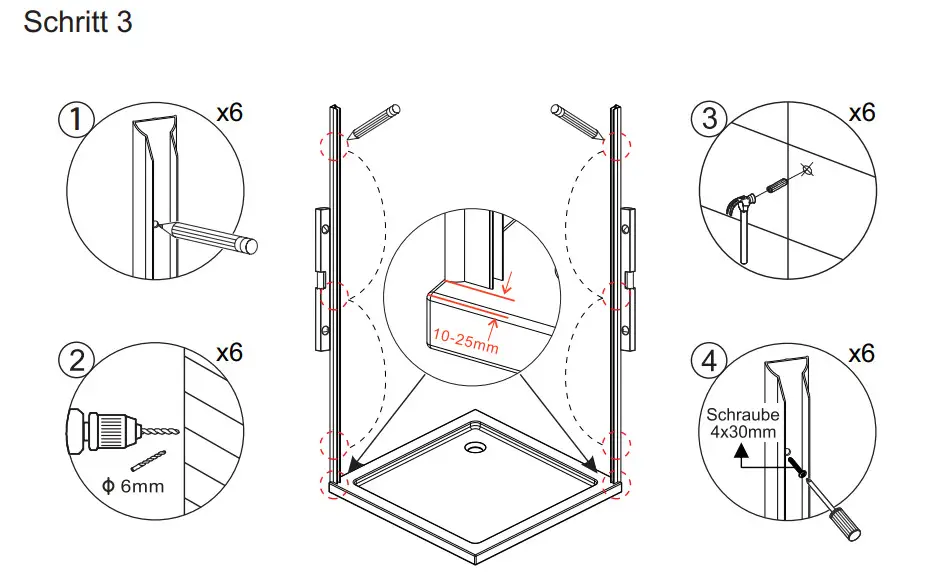 Schritt 3

1 x6

2 x6

ϕ 6mm

10-25mm

3 x6

4 x6

Schraube 4x30mm