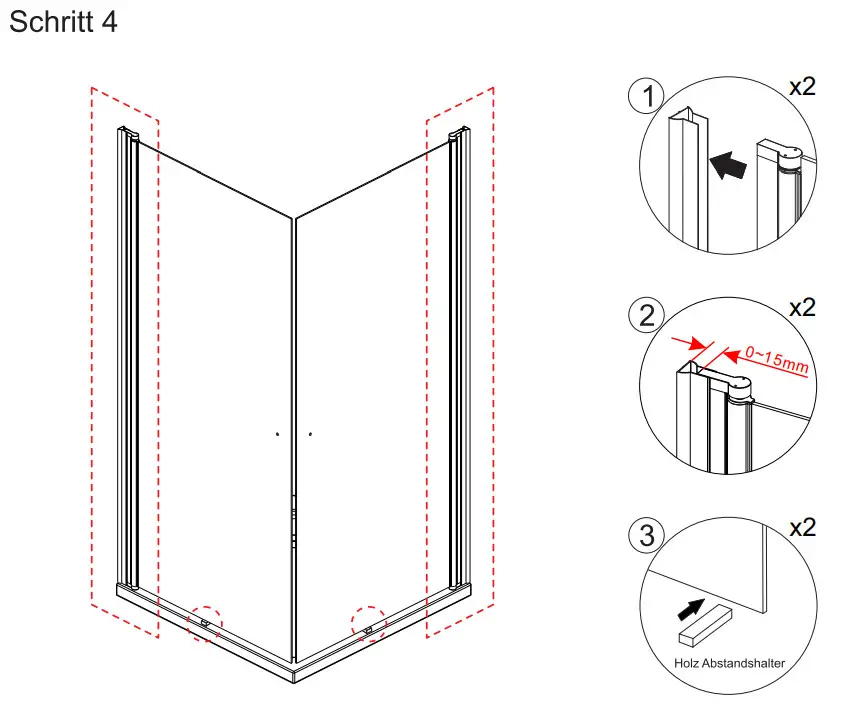 Schritt 4

1
x2

2
x2
0~15mm

3
x2
Holz Abstandshalter