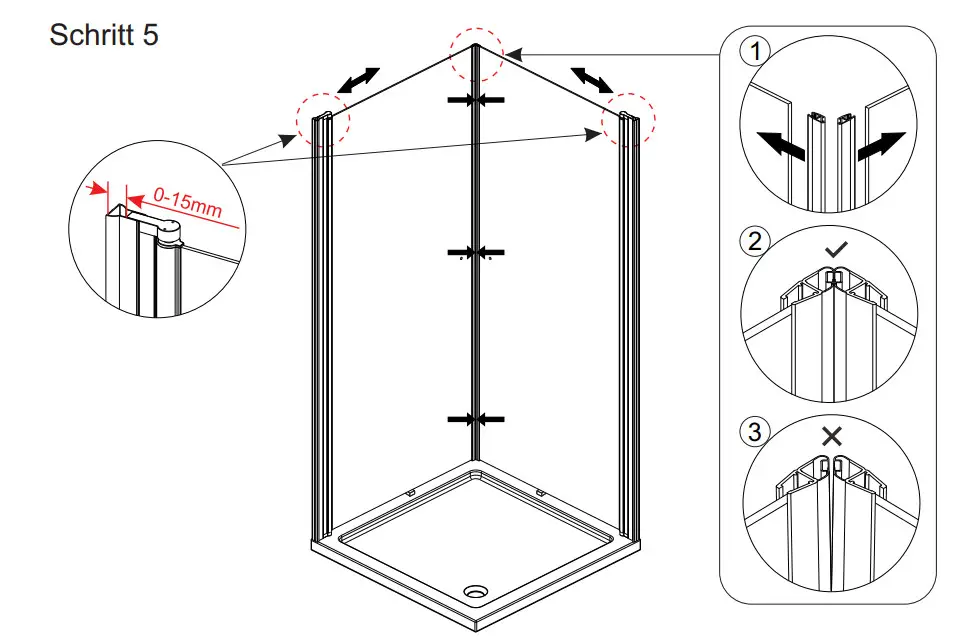 Schritt 5

0-15mm

1

2

✓

3

✕