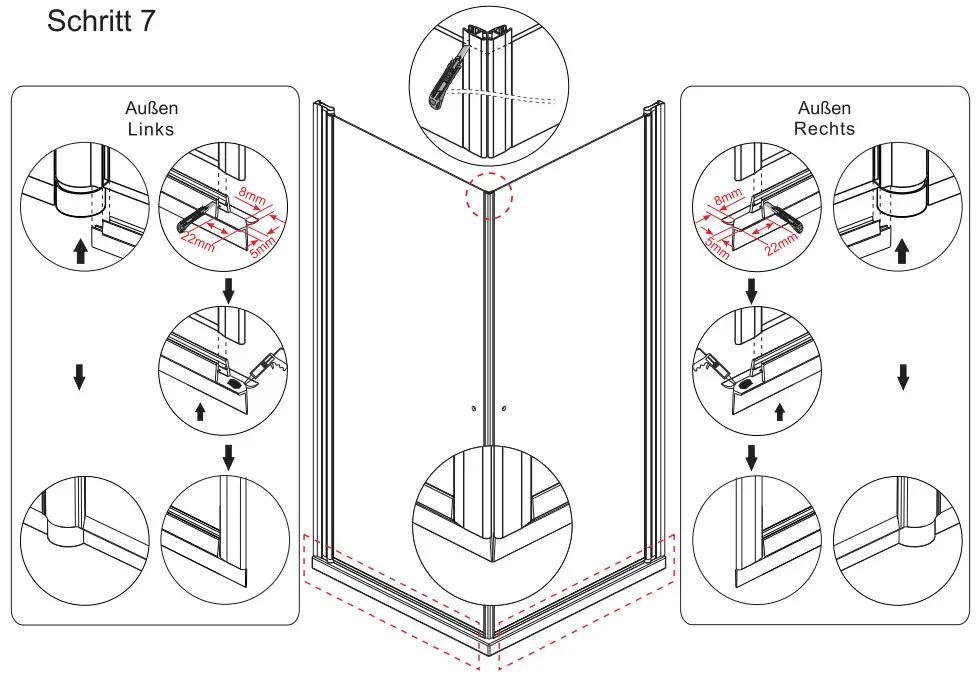 Schritt 7

Außen
Links

8mm
22mm
5mm

Außen
Rechts

8mm
5mm
22mm