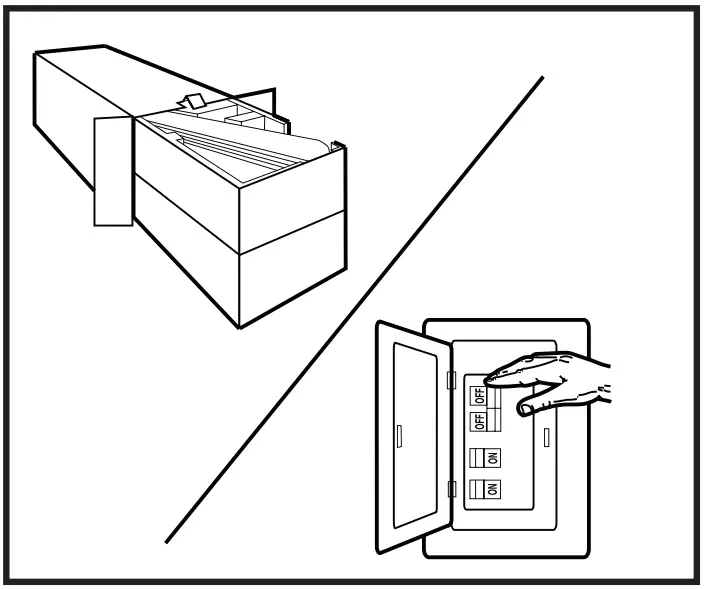 OFF
OFF
ON
ON