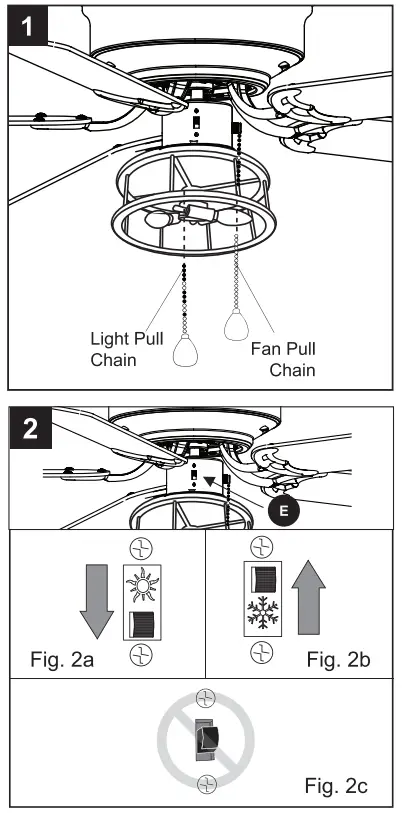 1

Light Pull Chain

Fan Pull Chain

2

E

Fig. 2a

Fig. 2b

Fig. 2c