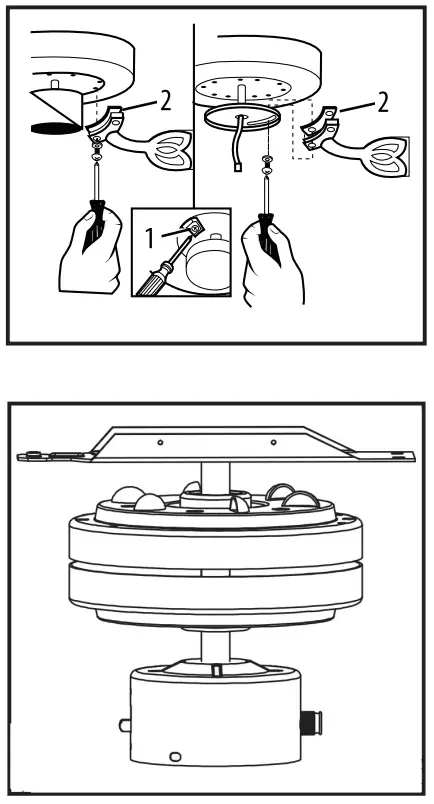 2
2
1