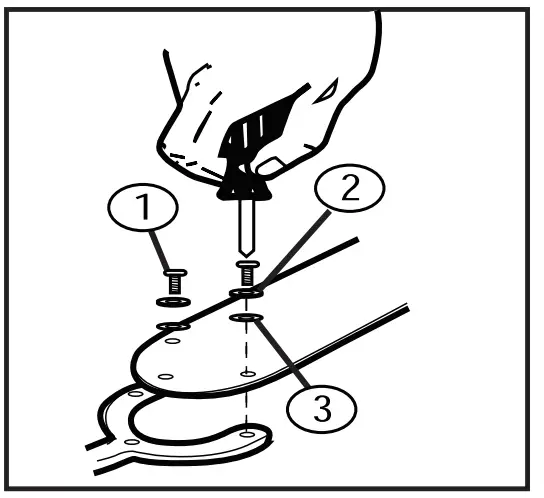 1
2
3