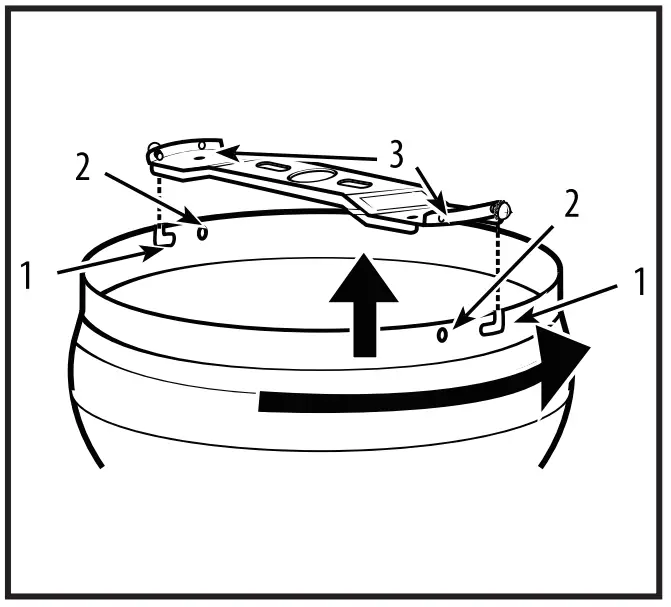 2
3
2
1
1