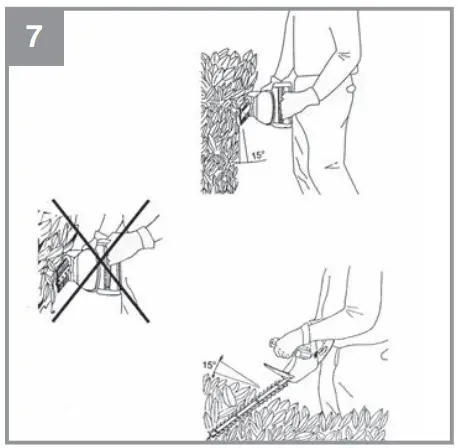 7

15°

15°