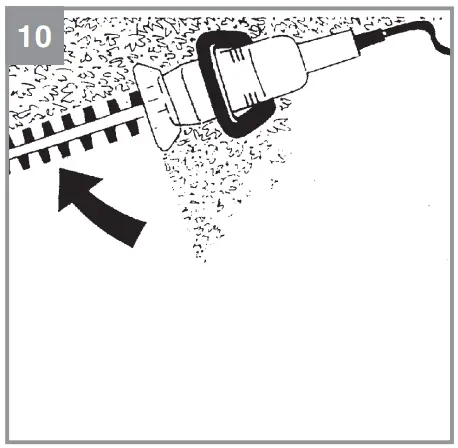 10