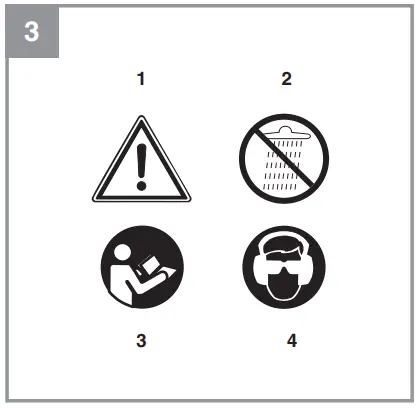 3

1

2

3

4