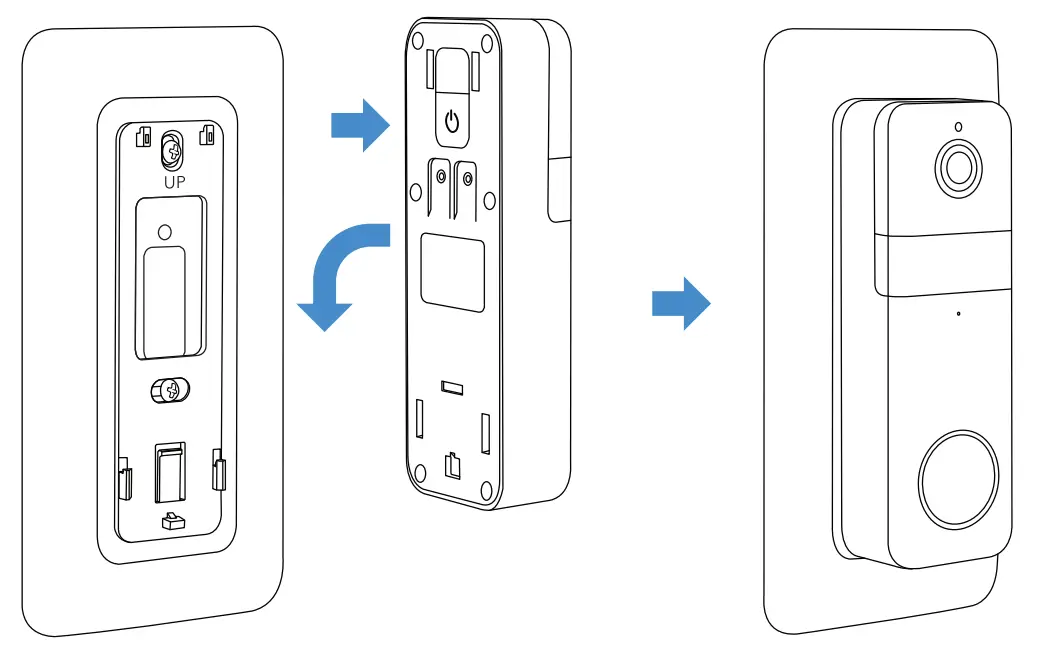 UP