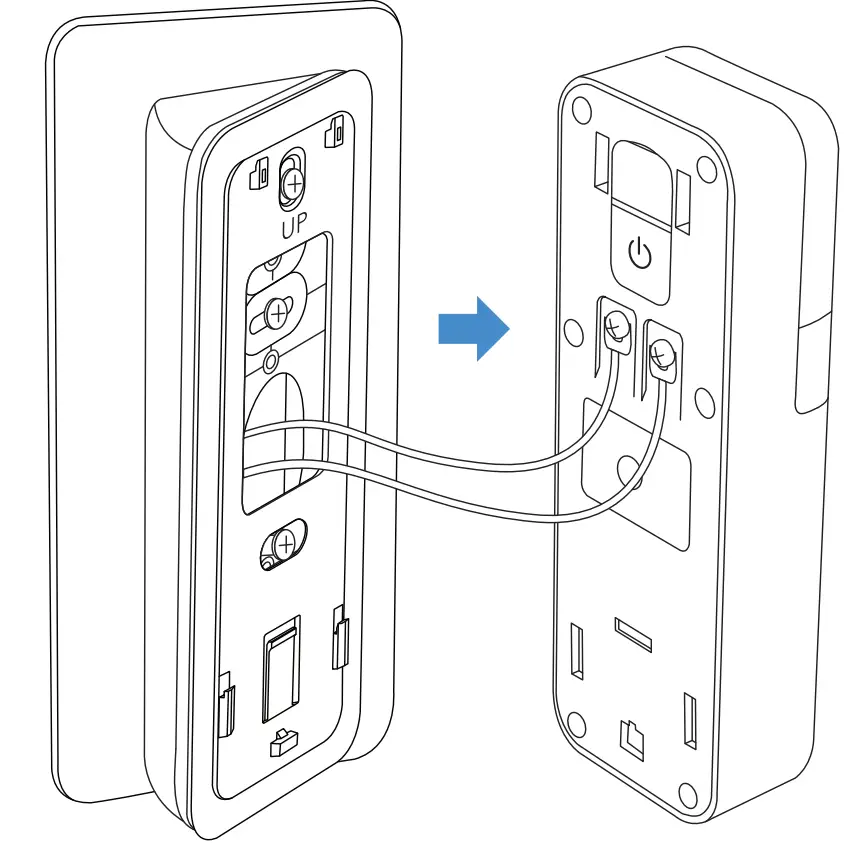 UP