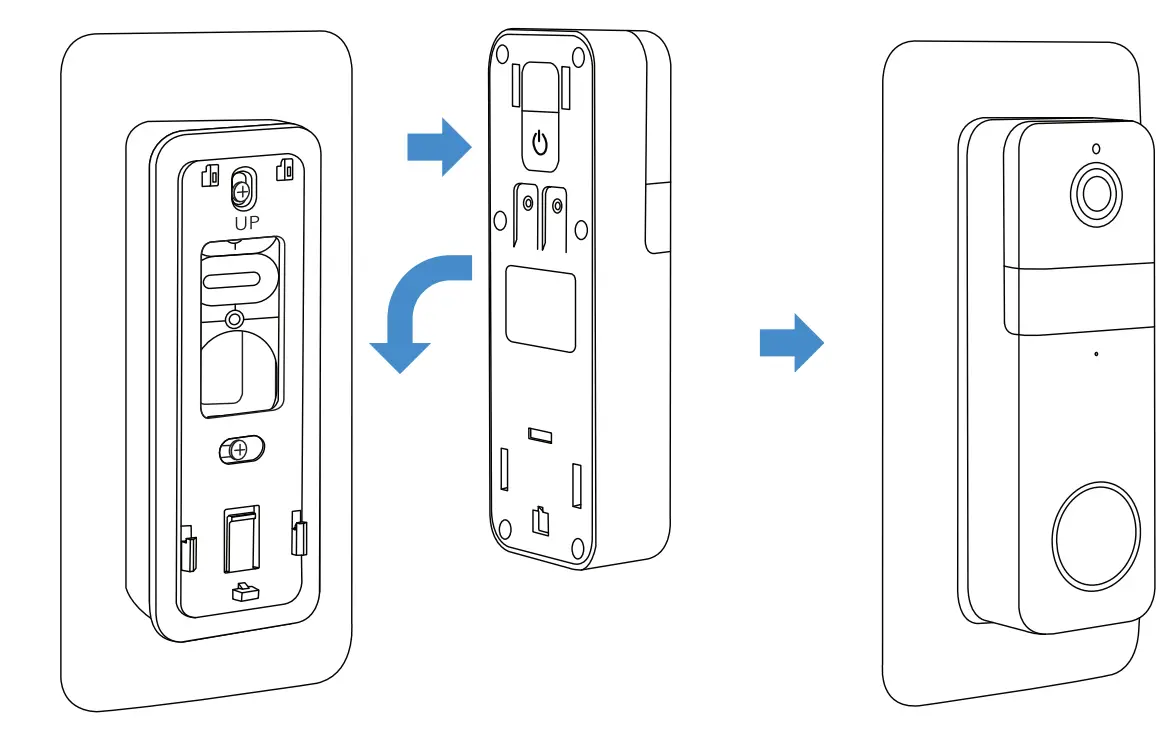 UP