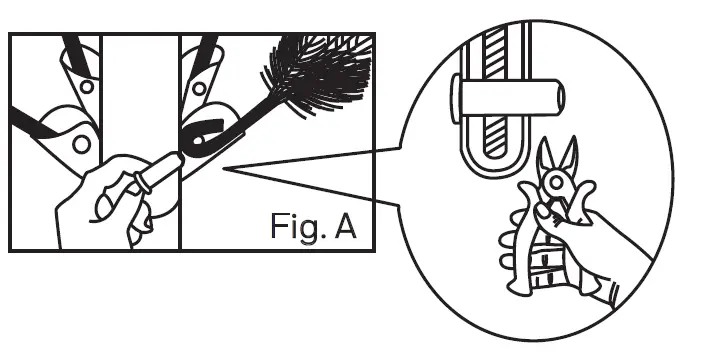 Fig. A