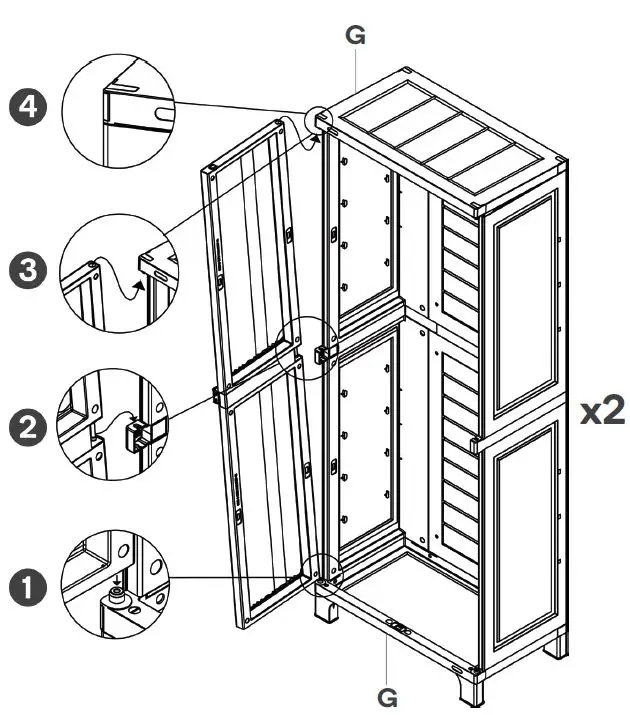 G

4

3

2

1

x2

G