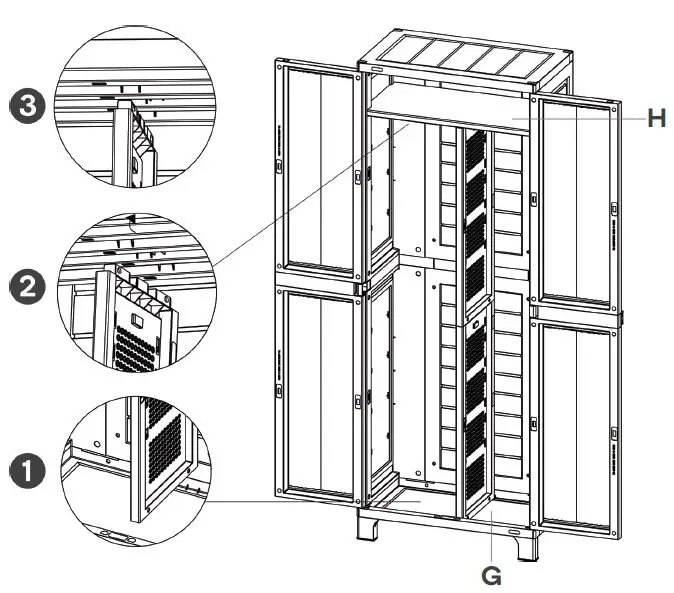 3
2
1
H
G