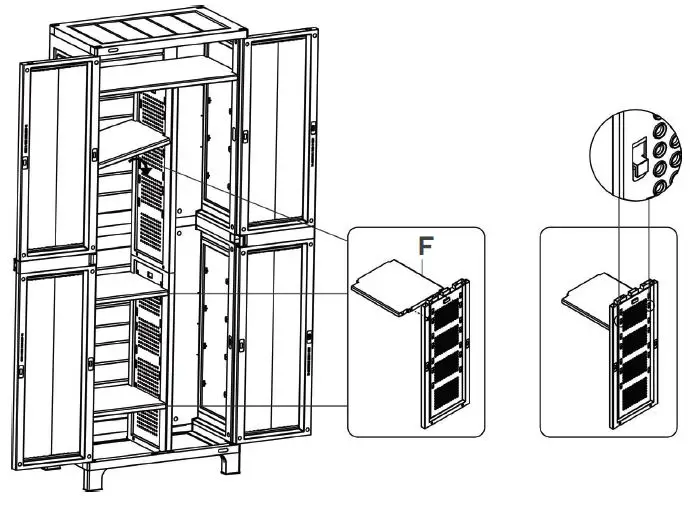 F