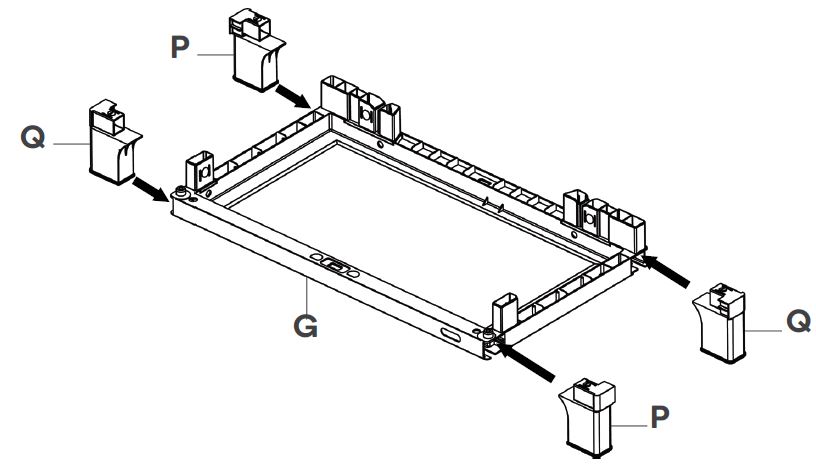 P
Q
G
Q
P