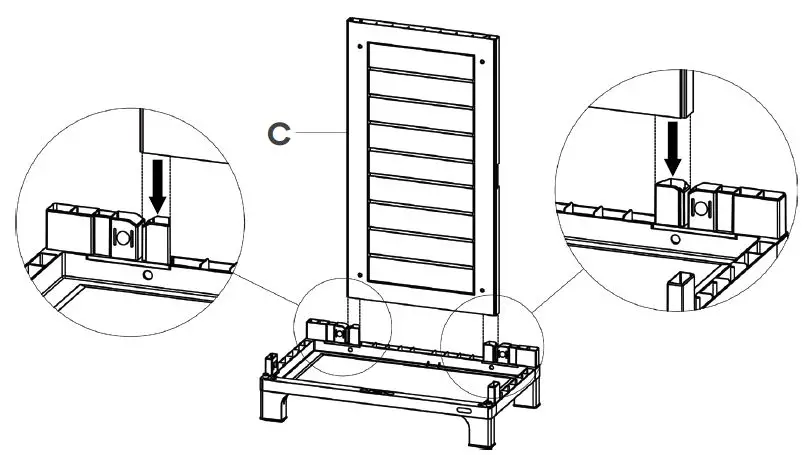 C