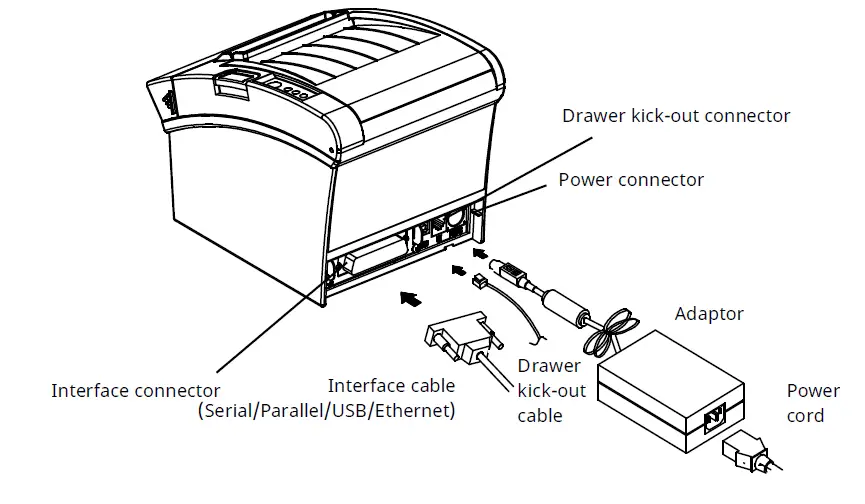 Drawer kick-out connector

Power connector

Adaptor

Interface connector

Interface cable
(Serial/Parallel/USB/Ethernet)

Drawer
kick-out
cable

Power
cord