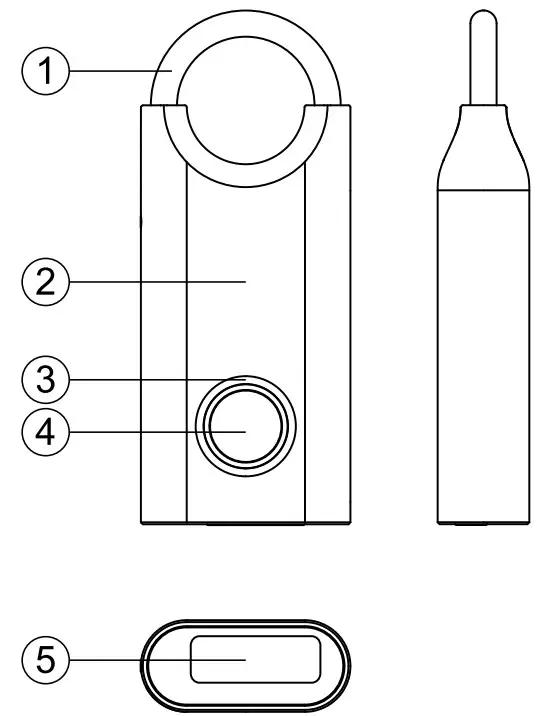 1
2
3
4
5