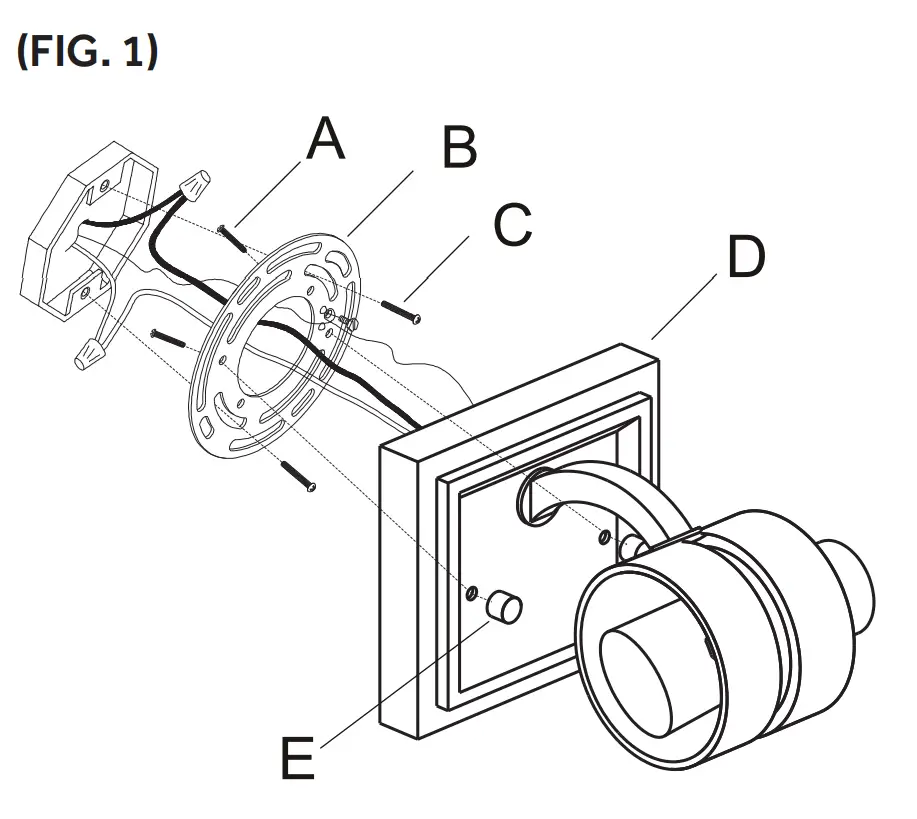 (FIG. 1)

A
B
C
D
E