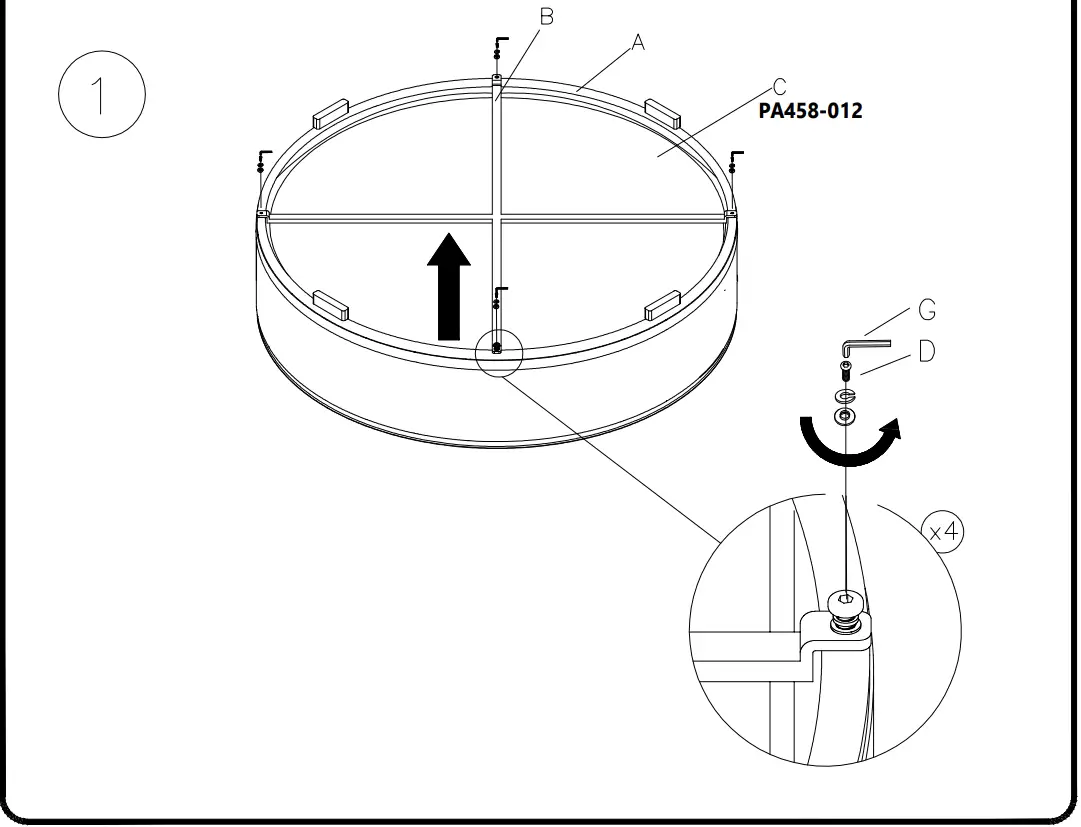 1

B

A

C

PA458-012

G

D

x4