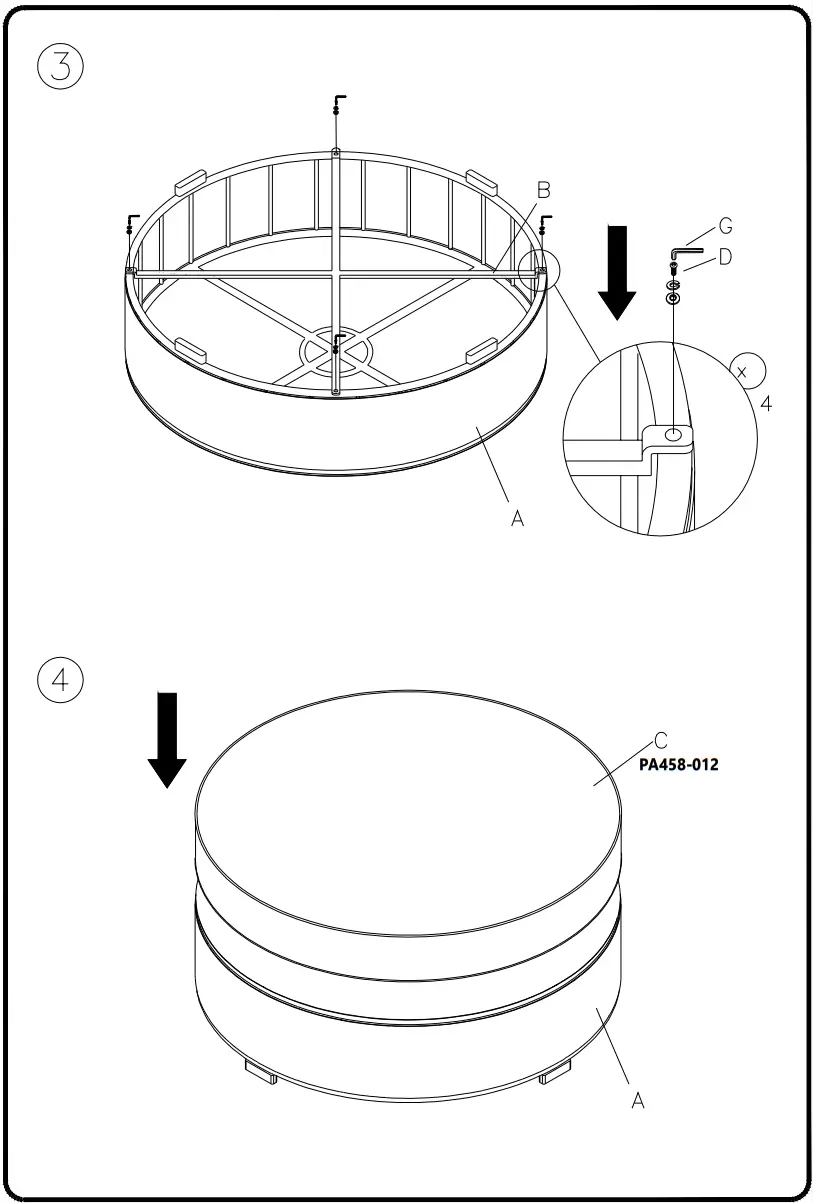 3

B

G

D

x 4

A

4

C
PA458-012

A