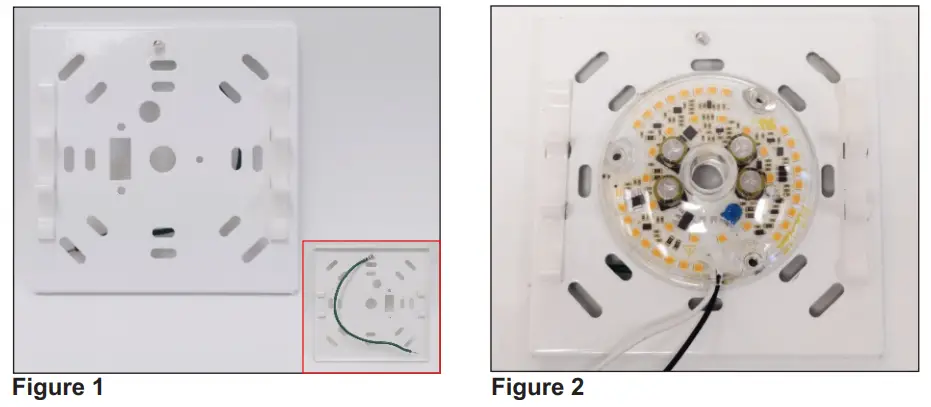 Figure 1

Figure 2