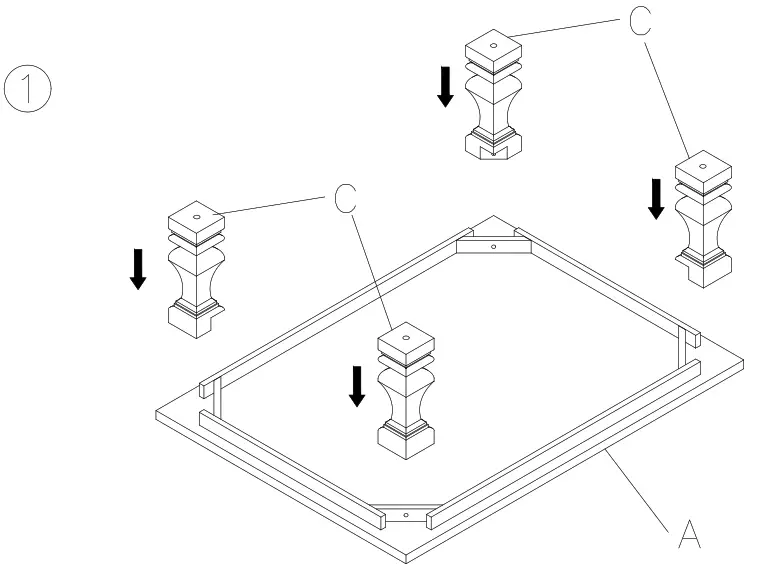 1

C

C

A